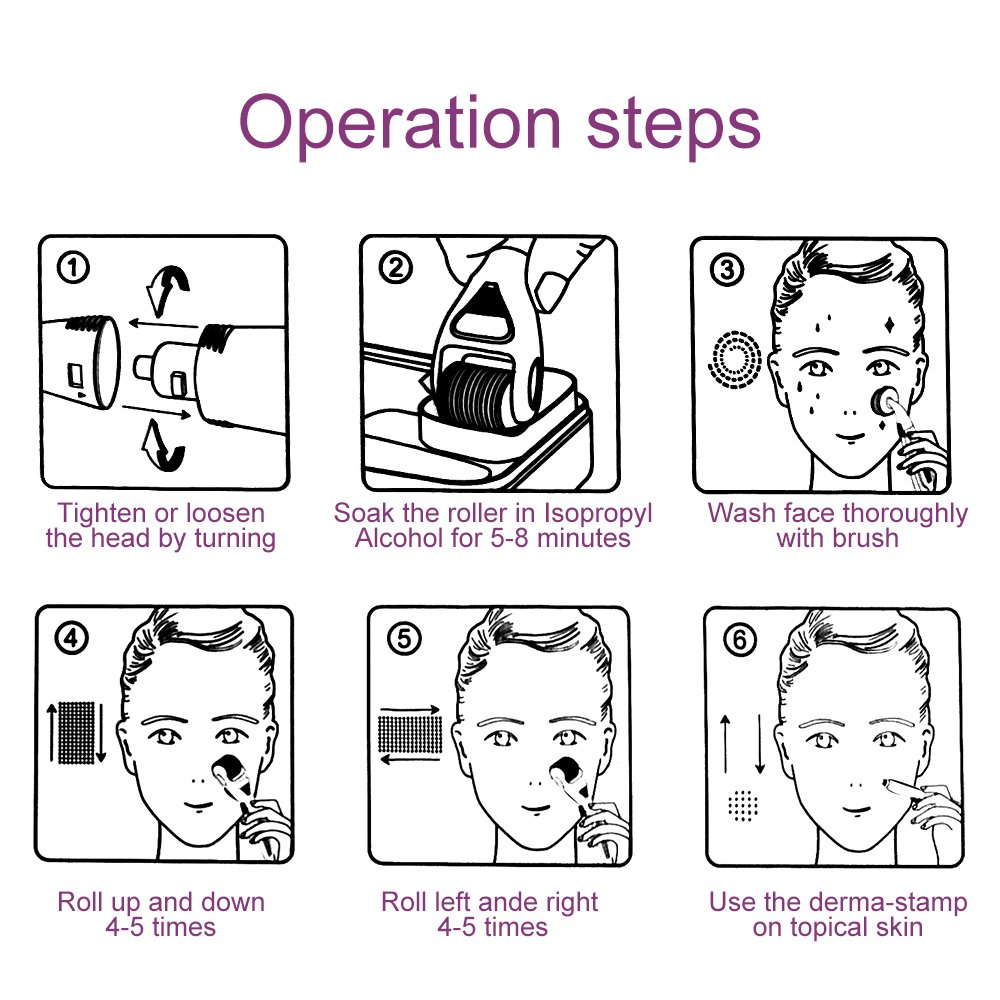 Operation steps

①

Tighten or loosen the head by turning

②

Soak the roller in Isopropyl Alcohol for 5-8 minutes

③

Wash face thoroughly with brush

④

Roll up and down 4-5 times

⑤

Roll left ande right 4-5 times

⑥

Use the derma-stamp on topical skin