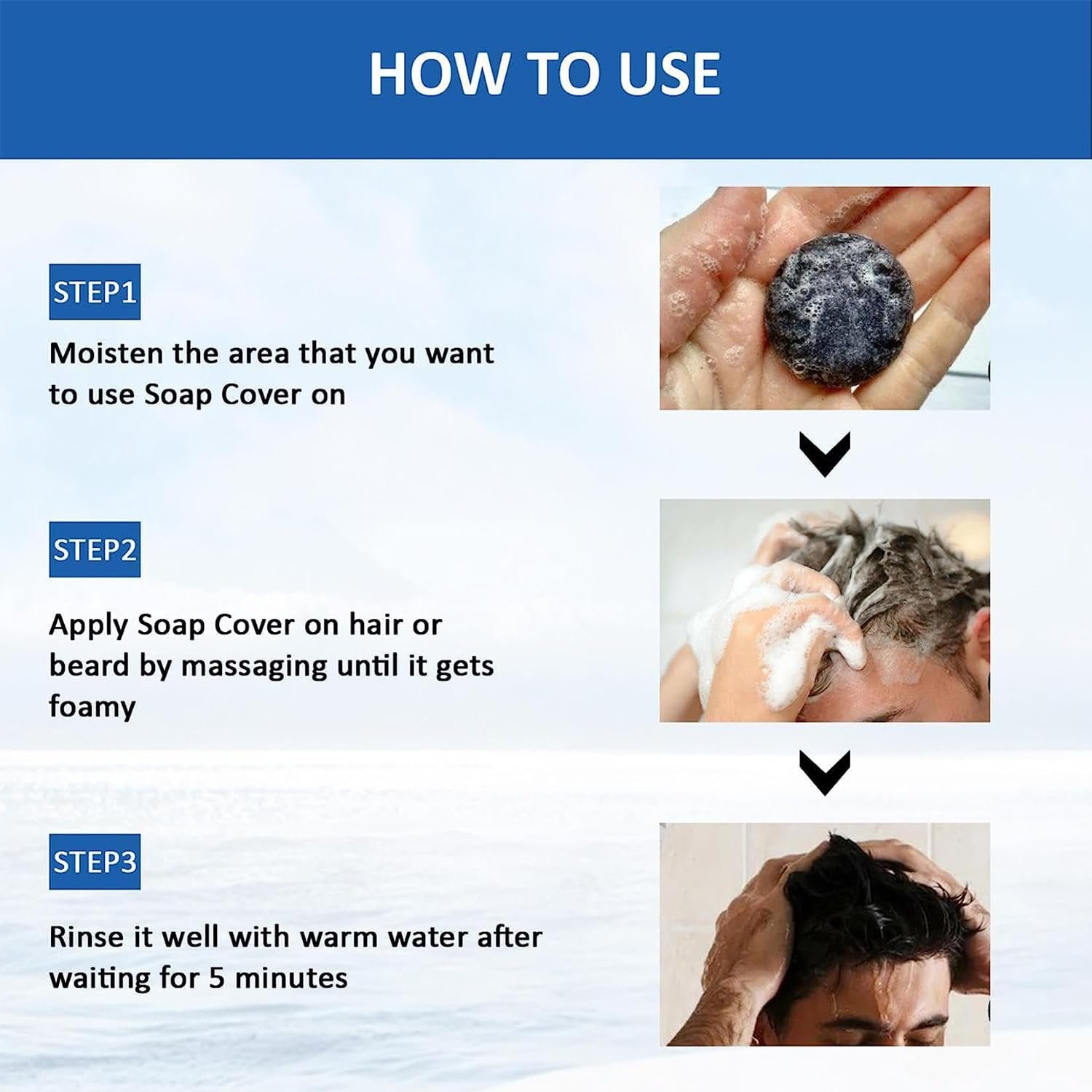 HOW TO USE

STEP1

Moisten the area that you want to use Soap Cover on

STEP2

Apply Soap Cover on hair or beard by massaging until it gets foamy

STEP3

Rinse it well with warm water after waiting for 5 minutes