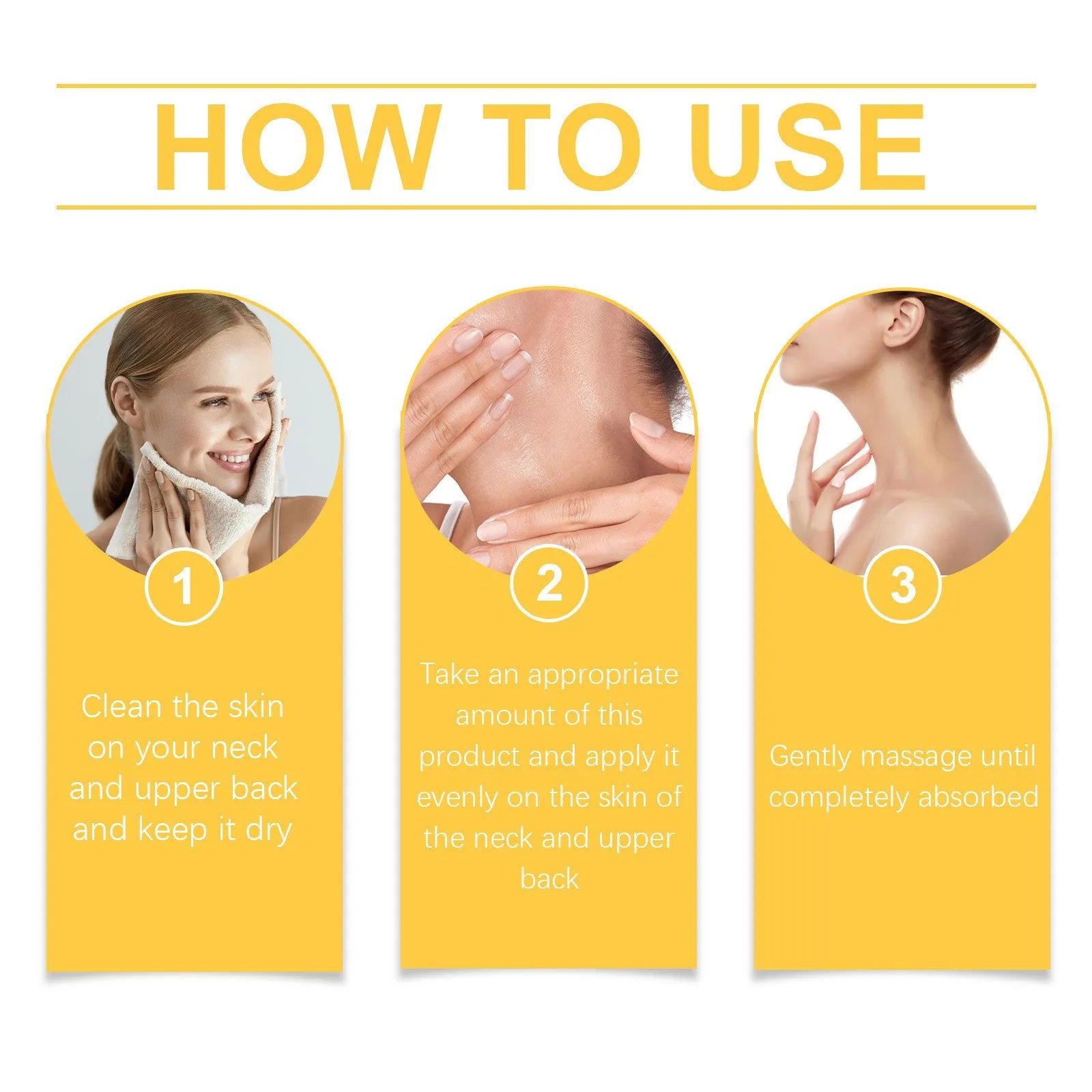 HOW TO USE

1

Clean the skin on your neck and upper back and keep it dry

2

Take an appropriate amount of this product and apply it evenly on the skin of the neck and upper back

3

Gently massage until completely absorbed