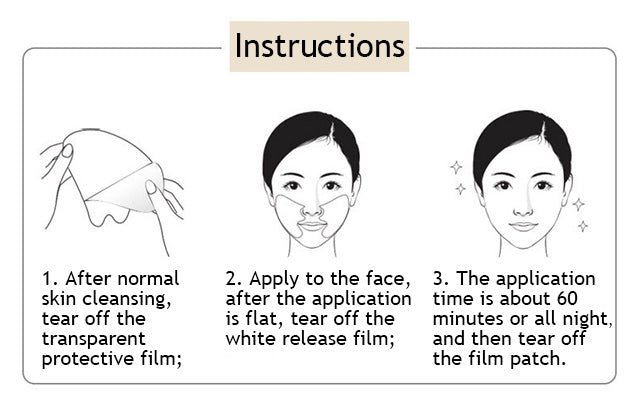 Instructions

1. After normal skin cleansing, tear off the transparent protective film;

2. Apply to the face, after the application is flat, tear off the white release film;

3. The application time is about 60 minutes or all night, and then tear off the film patch.